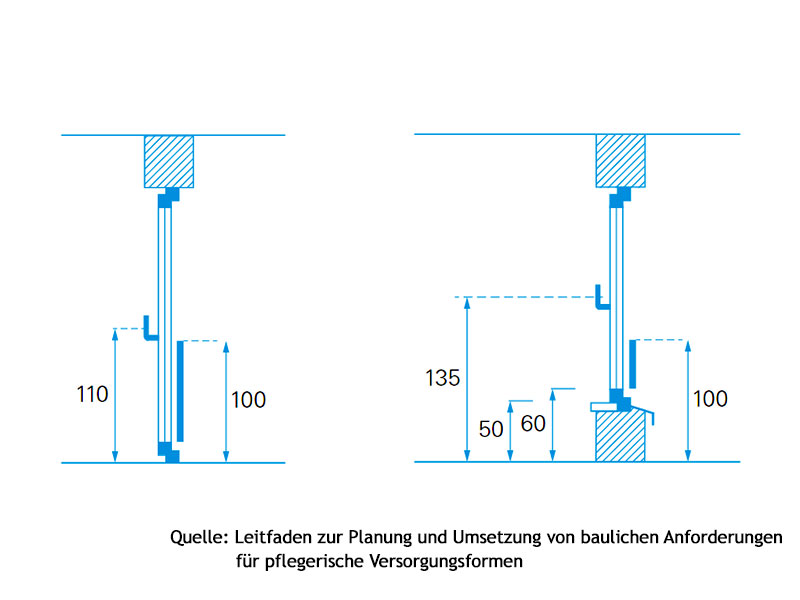 110

100

135

50

60

100

Quelle: Leitfaden zur Planung und Umsetzung von baulichen Anforderungen für pflegerische Versorgungsformen